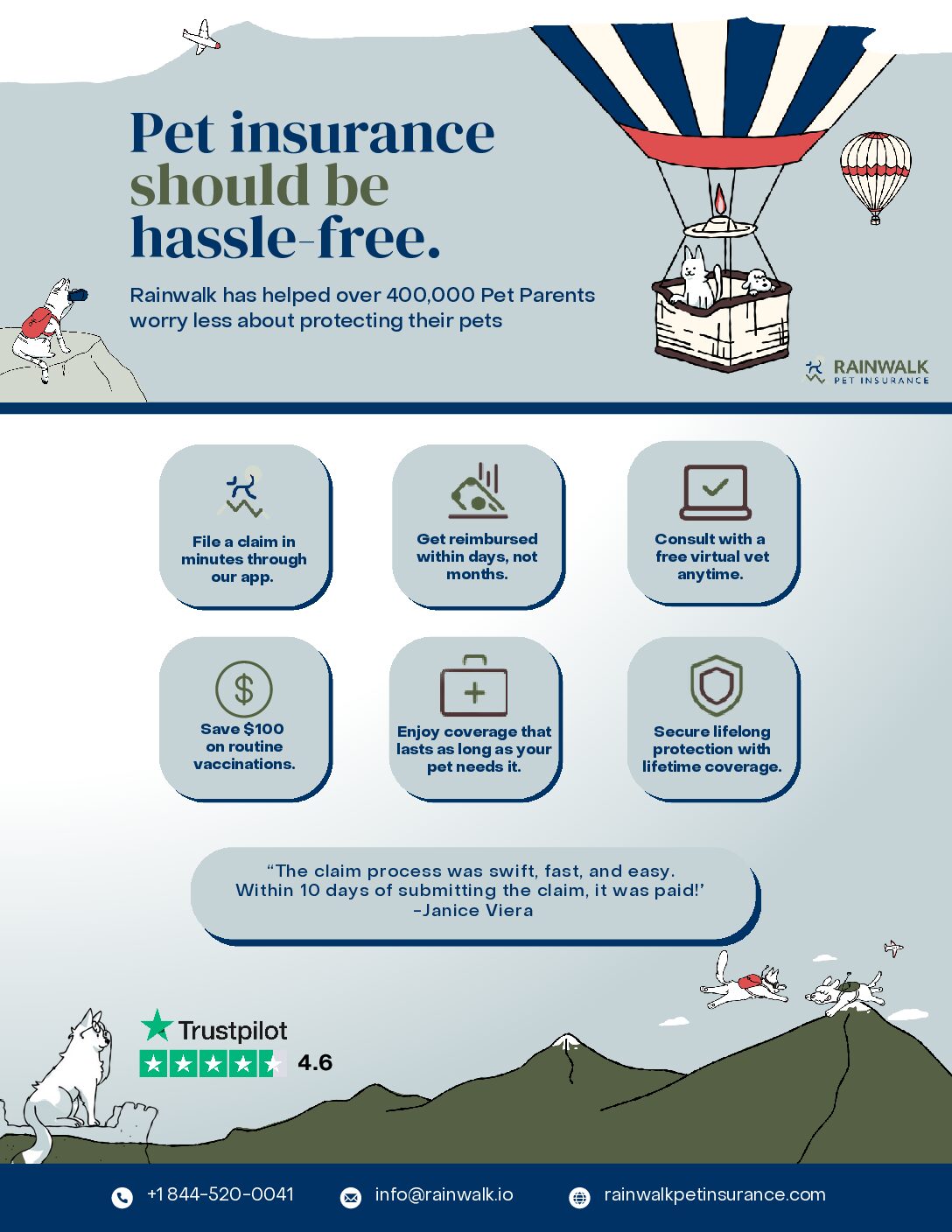 Pet insurance should be hassle-free.

Rainwalk has helped over 400,000 Pet Parents worry less about protecting their pets

RAINWALK
PET INSURANCE

File a claim in minutes through our app.

Get reimbursed within days, not months.

Consult with a free virtual vet anytime.

Save $100 on routine vaccinations.

Enjoy coverage that lasts as long as your pet needs it.

Secure lifelong protection with lifetime coverage.

“The claim process was swift, fast, and easy. Within 10 days of submitting the claim, it was paid!’
-Janice Viera

Trustpilot
4.6

+1 844-520-0041
info@rainwalk.io
rainwalkpetinsurance.com